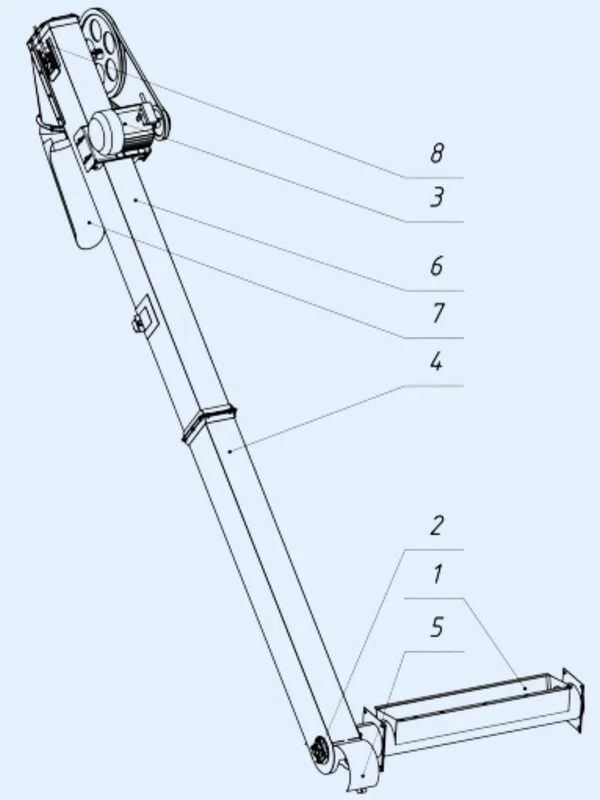 8
3
6
7
4
2
1
5